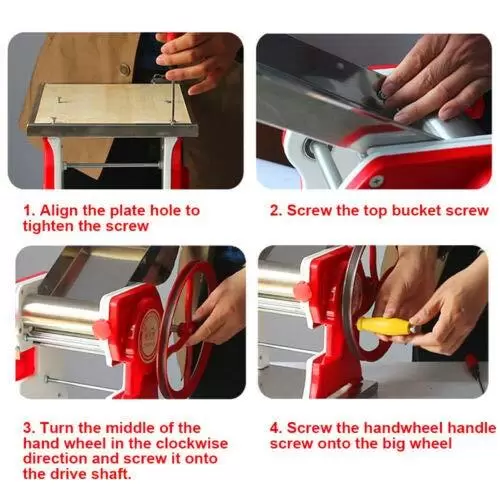 1. Align the plate hole to tighten the screw

2. Screw the top bucket screw

3. Turn the middle of the hand wheel in the clockwise direction and screw it onto the drive shaft.

4. Screw the handwheel handle screw onto the big wheel