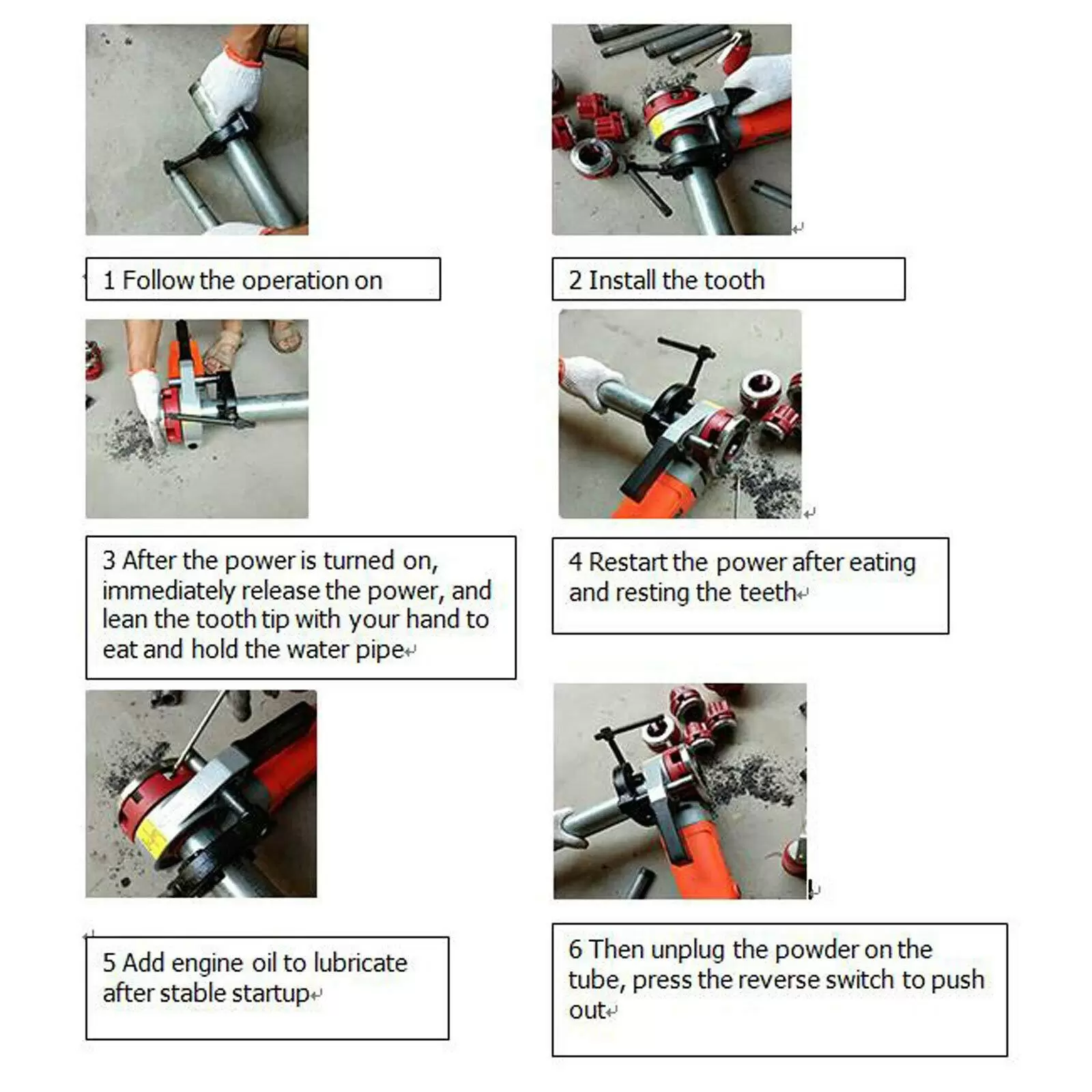 1 Follow the operation on

2 Install the tooth

3 After the power is turned on, immediately release the power, and lean the tooth tip with your hand to eat and hold the water pipe

4 Restart the power after eating and resting the teeth

5 Add engine oil to lubricate after stable startup

6 Then unplug the powder on the tube, press the reverse switch to push out