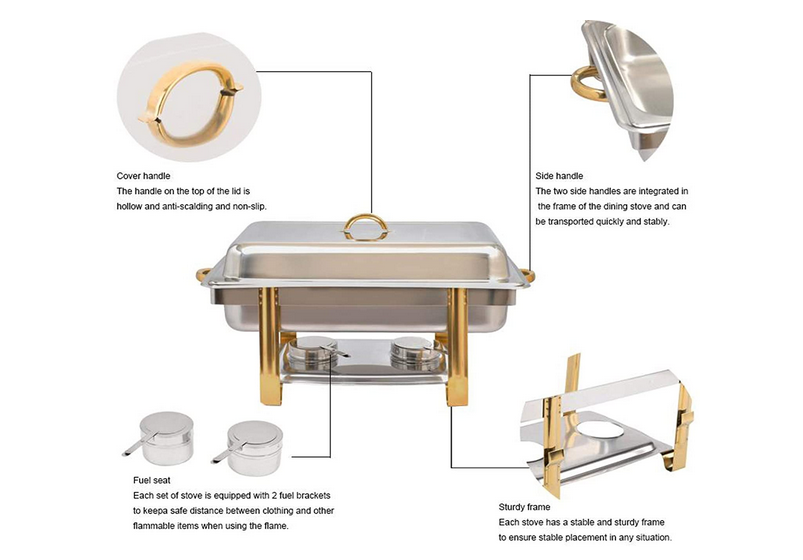 Cover handle
The handle on the top of the lid is hollow and anti-scalding and non-slip.

Side handle
The two side handles are integrated in the frame of the dining stove and can be transported quickly and stably.

Fuel seat
Each set of stove is equipped with 2 fuel brackets to keepa safe distance between clothing and other flammable items when using the flame.

Sturdy frame
Each stove has a stable and sturdy frame to ensure stable placement in any situation.